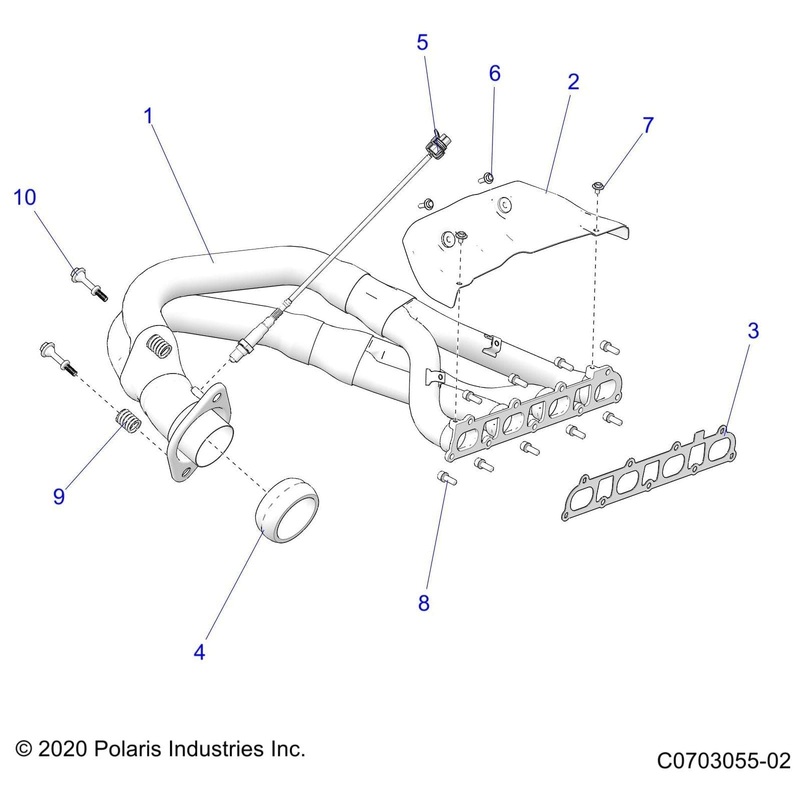 5
6
2
1
7
10
3
9
8
4

© 2020 Polaris Industries Inc.
C0703055-02