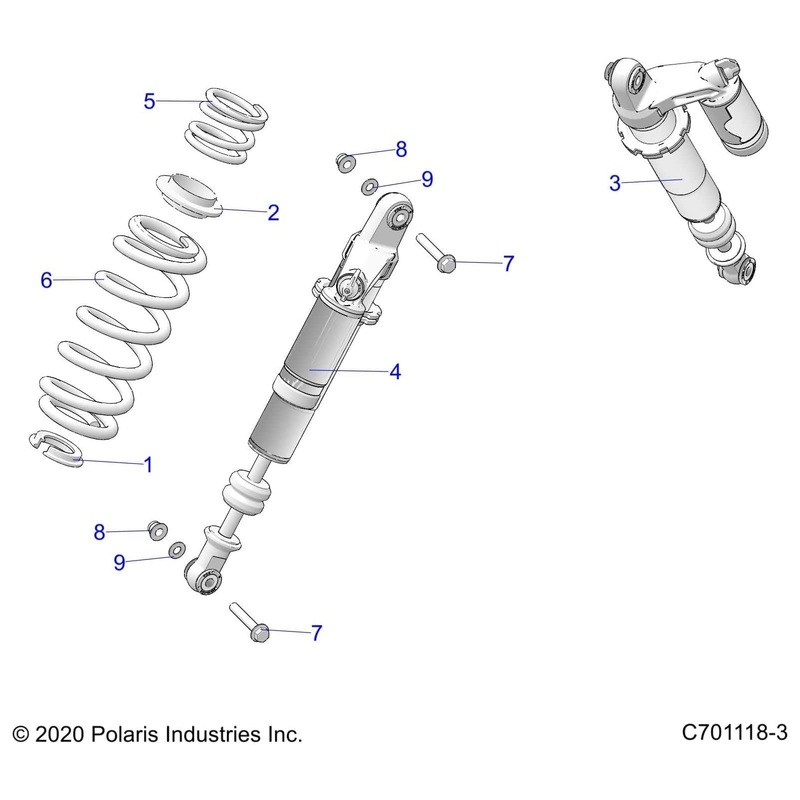 5
8
9
3
2
7
6
4
1
8
9
7

© 2020 Polaris Industries Inc.

C701118-3